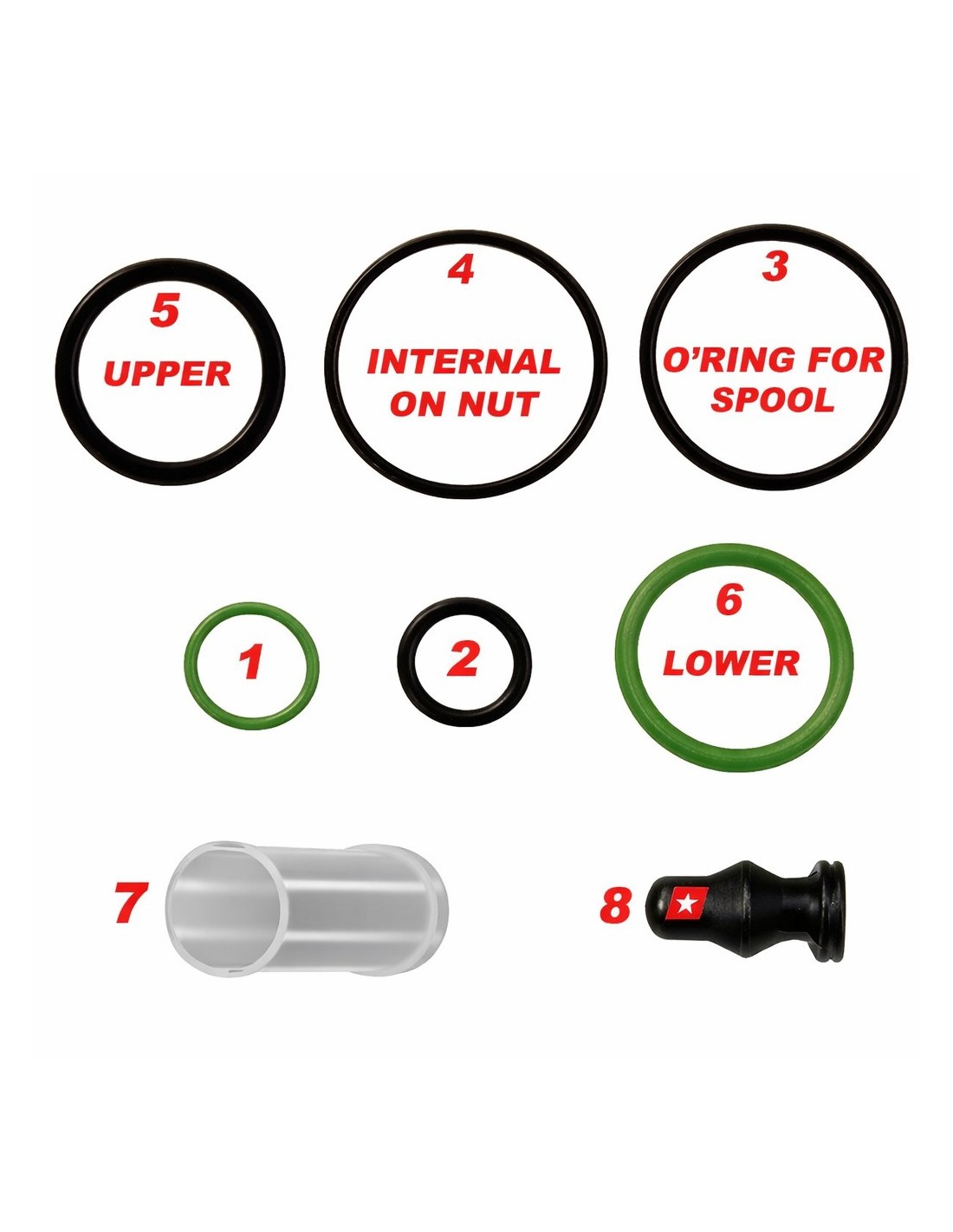 5
UPPER

4
INTERNAL
ON NUT

3
O'RING FOR
SPOOL

1

2

6
LOWER

7

8